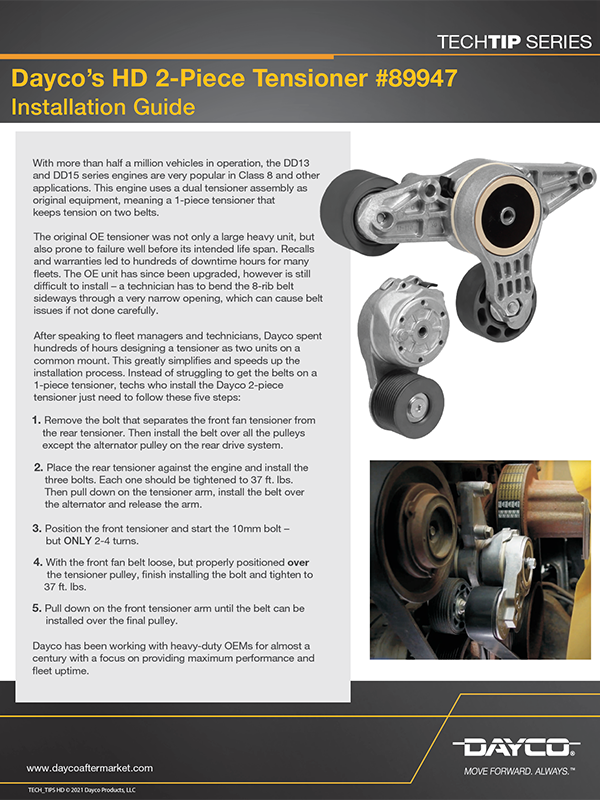 TECHTIP SERIES

Dayco's HD 2-Piece Tensioner #89947
Installation Guide

With more than half a million vehicles in operation, the DD13 and DD15 series engines are very popular in Class 8 and other applications. This engine uses a dual tensioner assembly as original equipment, meaning a 1-piece tensioner that keeps tension on two belts.

The original OE tensioner was not only a large heavy unit, but also prone to failure well before its intended life span. Recalls and warranties led to hundreds of downtime hours for many fleets. The OE unit has since been upgraded, however is still difficult to install – a technician has to bend the 8-rib belt sideways through a very narrow opening, which can cause belt issues if not done carefully.

After speaking to fleet managers and technicians, Dayco spent hundreds of hours designing a tensioner as two units on a common mount. This greatly simplifies and speeds up the installation process. Instead of struggling to get the belts on a 1-piece tensioner, techs who install the Dayco 2-piece tensioner just need to follow these five steps:

1. Remove the bolt that separates the front fan tensioner from the rear tensioner. Then install the belt over all the pulleys except the alternator pulley on the rear drive system.

2. Place the rear tensioner against the engine and install the three bolts. Each one should be tightened to 37 ft. lbs. Then pull down on the tensioner arm, install the belt over the alternator and release the arm.

3. Position the front tensioner and start the 10mm bolt – but ONLY 2-4 turns.

4. With the front fan belt loose, but properly positioned over the tensioner pulley, finish installing the bolt and tighten to 37 ft. lbs.

5. Pull down on the front tensioner arm until the belt can be installed over the final pulley.

Dayco has been working with heavy-duty OEMs for almost a century with a focus on providing maximum performance and fleet uptime.

www.daycoaftermarket.com

DAYCO
MOVE FORWARD. ALWAYS.™

TECH_TIPS HD © 2021 Dayco Products, LLC